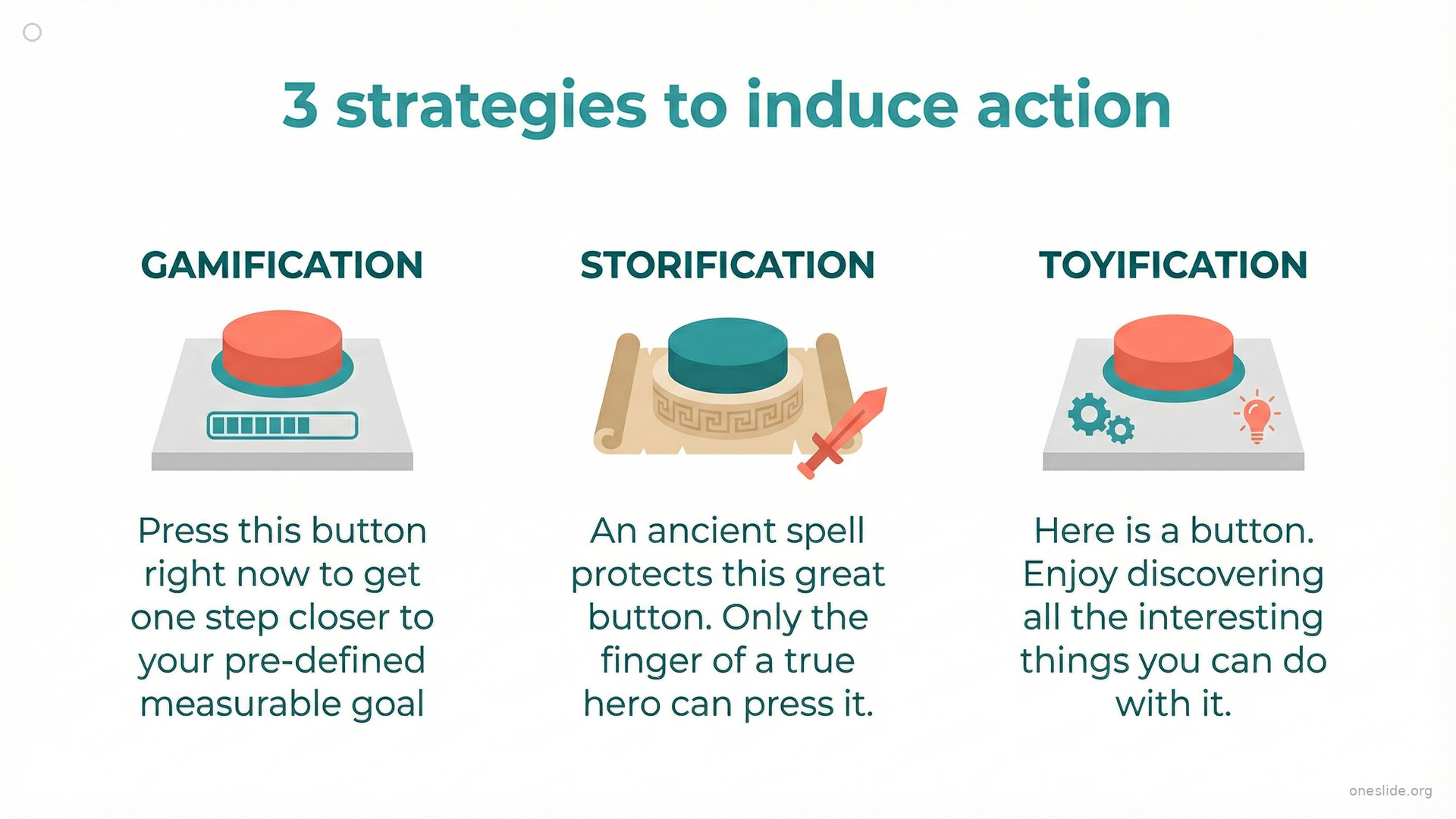 3 strategies to induce action

GAMIFICATION

Press this button right now to get one step closer to your pre-defined measurable goal

STORIFICATION

An ancient spell protects this great button. Only the finger of a true hero can press it.

TOYIFICATION

Here is a button. Enjoy discovering all the interesting things you can do with it.

oneslide.org